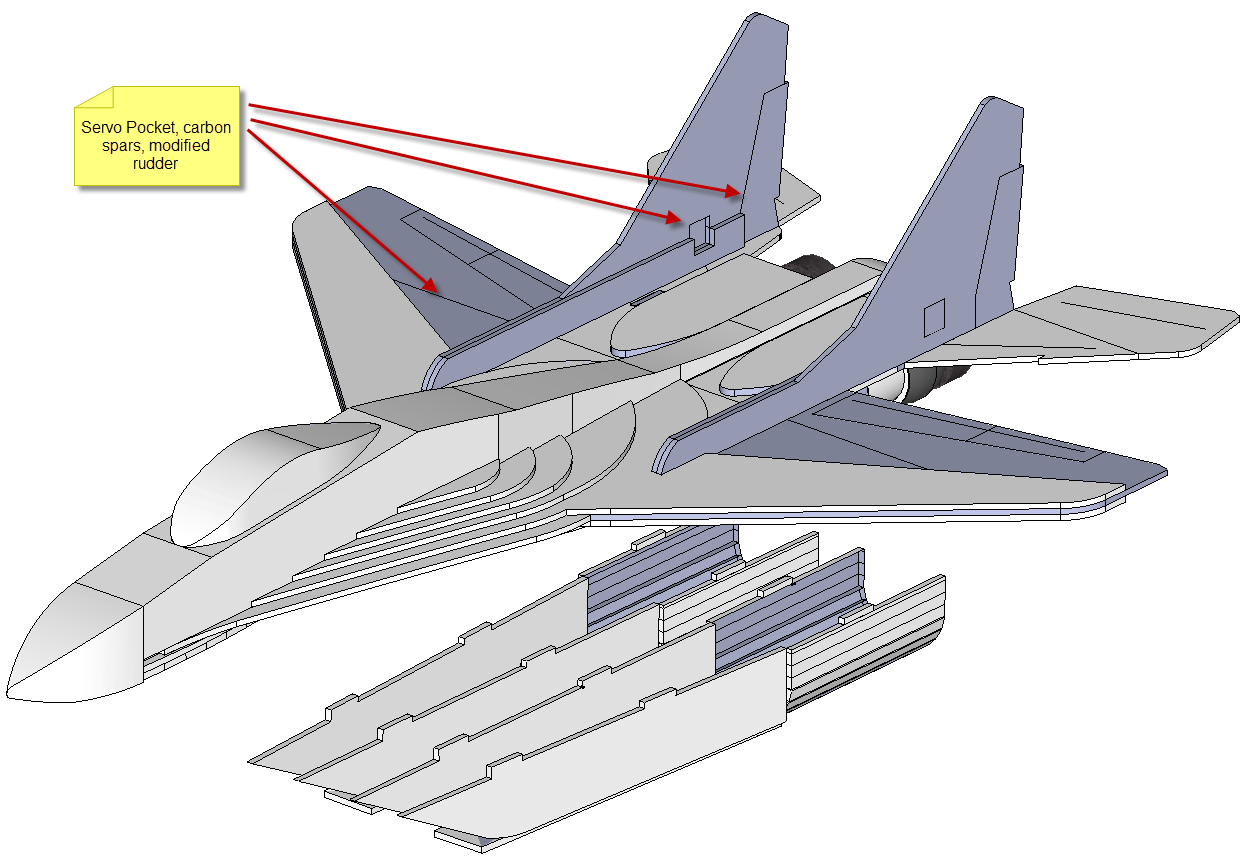 Servo Pocket, carbon spars, modified rudder